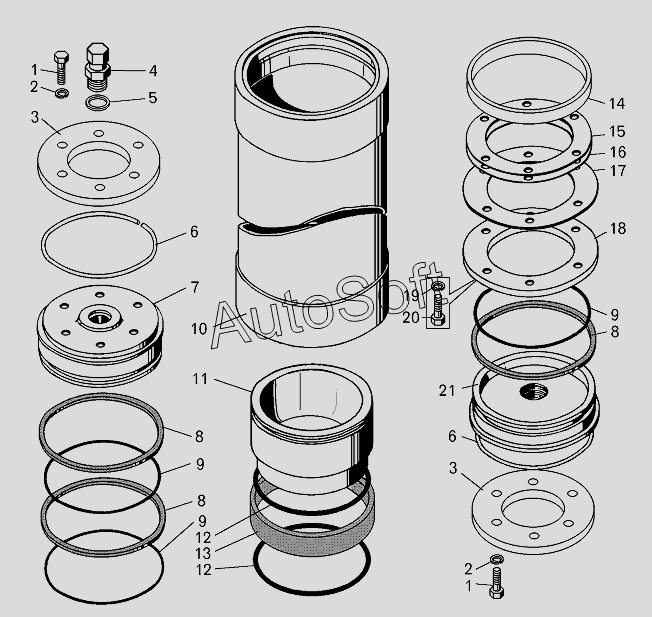 1
2
4
5
3
6
7
8
9
8
9
10
AutoSoft
11
12
13
12
14
15
16
17
18
19
20
9
8
21
6
3
2
1