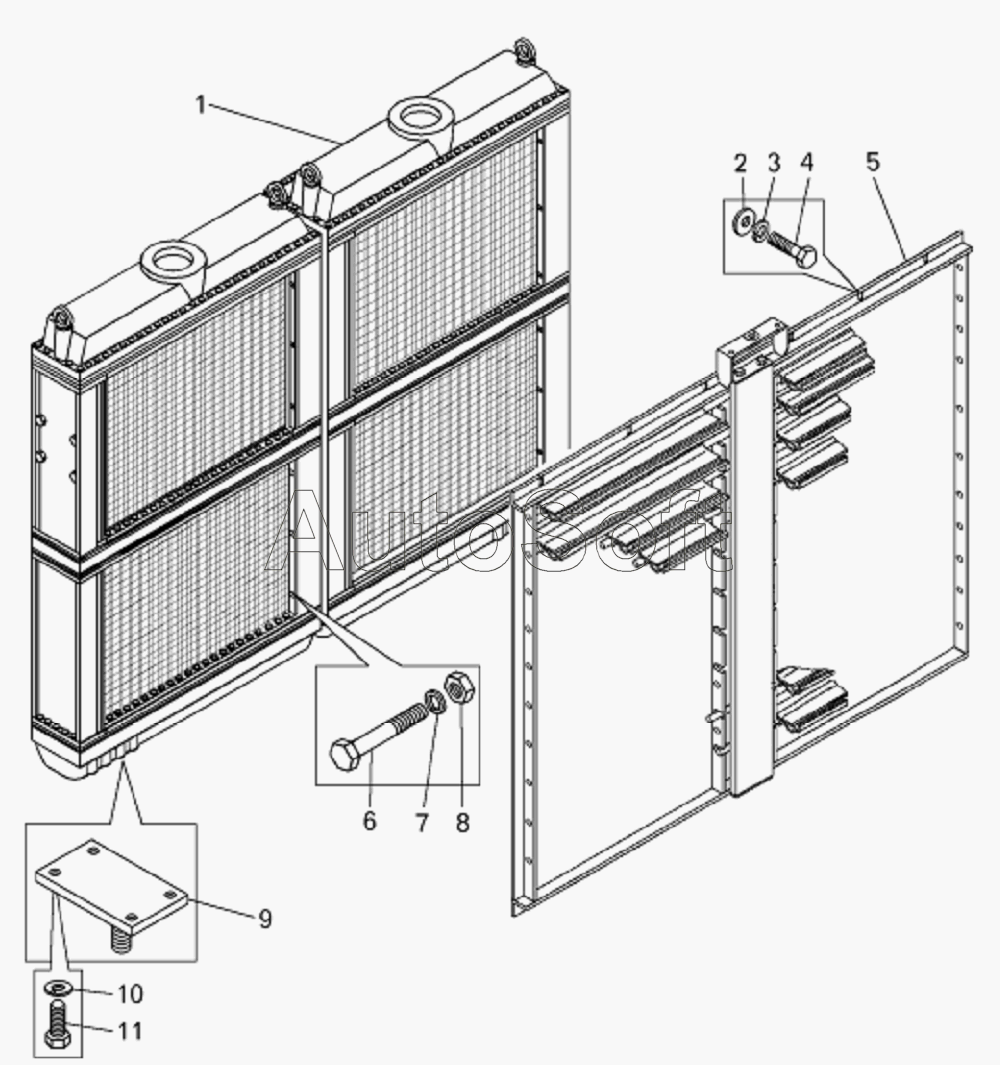 1
2
3
4
5
AutoSoft
6
7
8
9
10
11