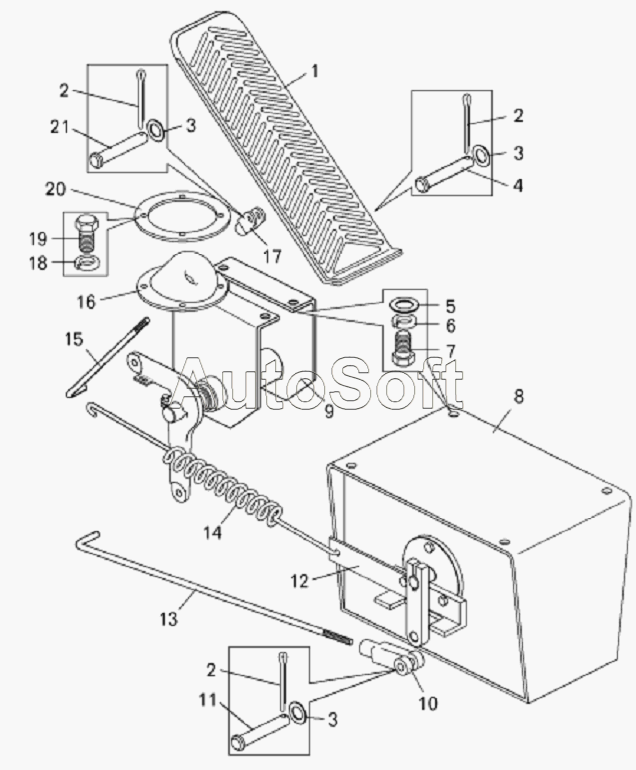 1
2
21
3
2
3
4
20
19
18
17
16
5
6
7
15
AutoSoft
9
8
14
12
13
2
11
3
10