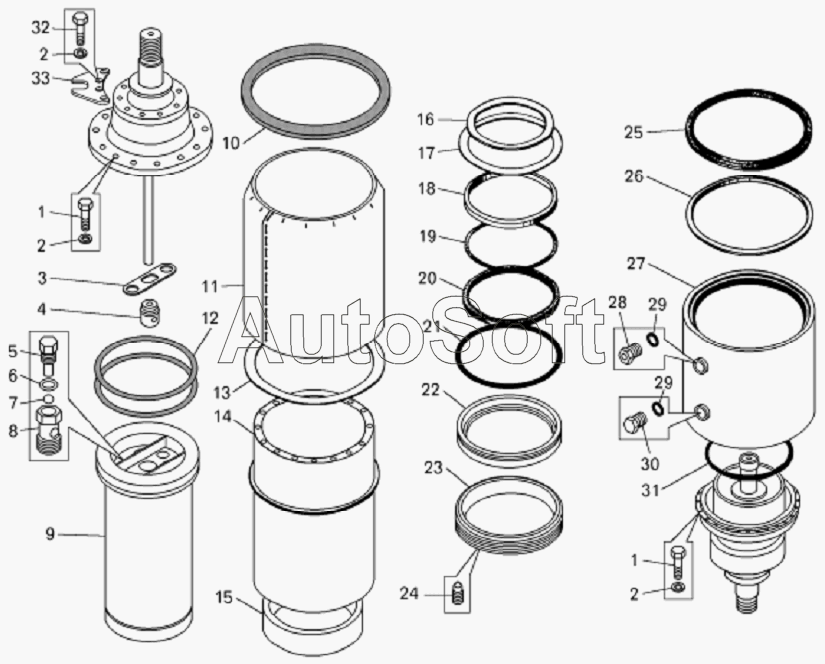 32
2
33
1
2
3
4
5
6
7
8
9
10
11
12
13
14
15
16
17
18
19
20
21
22
23
24
25
26
27
28
29
29
30
31
1
2
AutoSoft