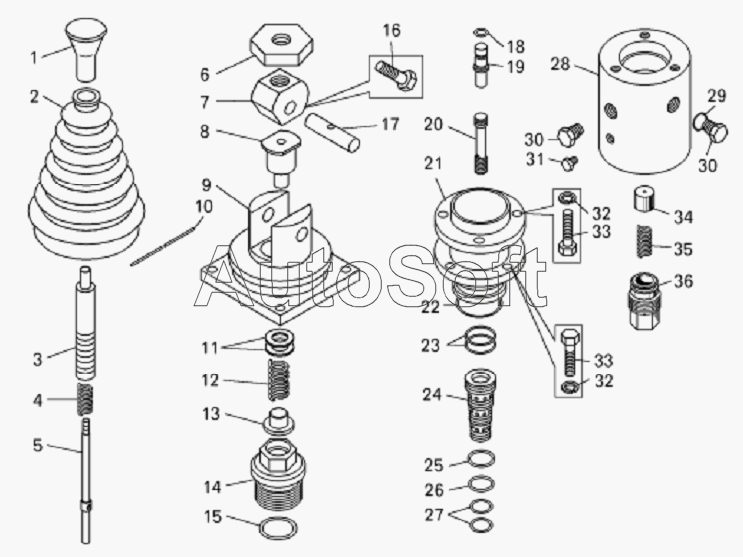 1
2
3
4
5
6
7
8
9
10
11
12
13
14
15
16
17
18
19
20
21
22
23
24
25
26
27
28
29
30
30
31
32
33
34
35
36
33
32
AutoSoft