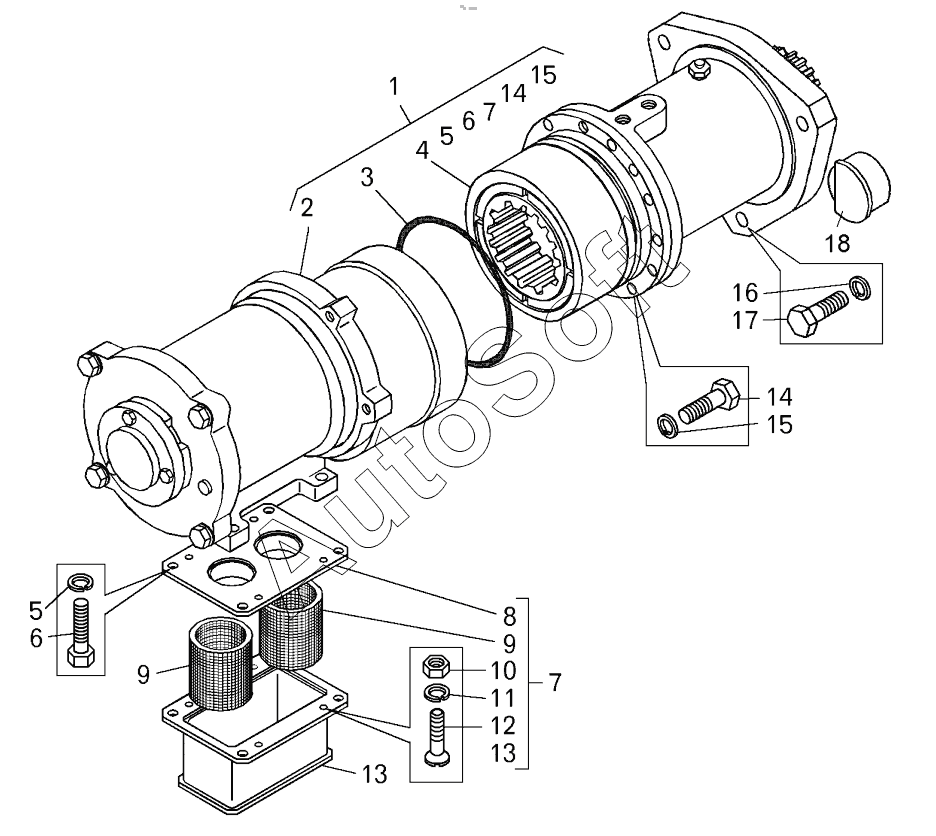 1
5 6 7 14 15
2
3
4
18
16
17
14
15
AutoSoft
5
6
8
9
9
10
11
12
13
7
13