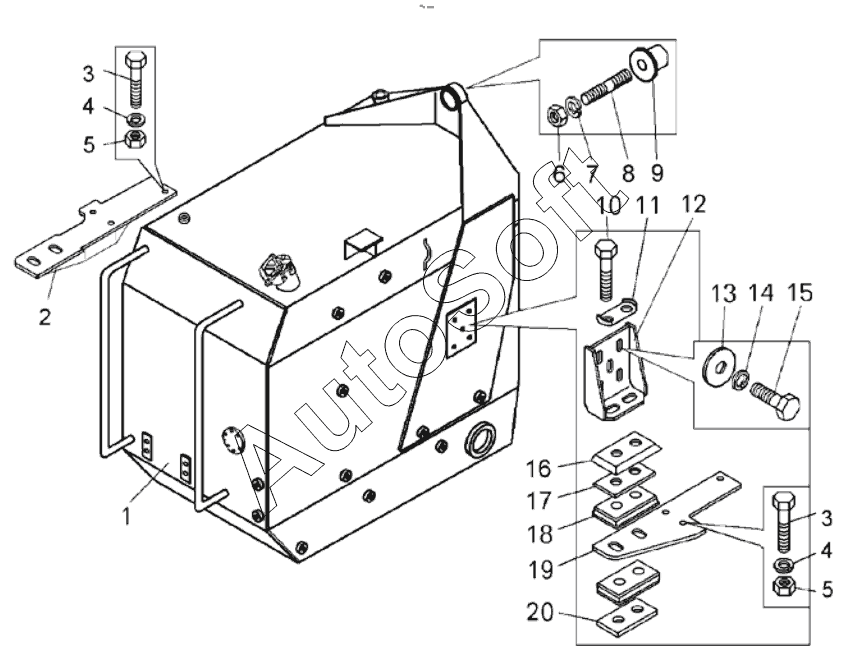 3
4
5
2
1
6
7
8
9
10
11
12
13
14
15
16
17
18
19
20
3
4
5
AutoSoft