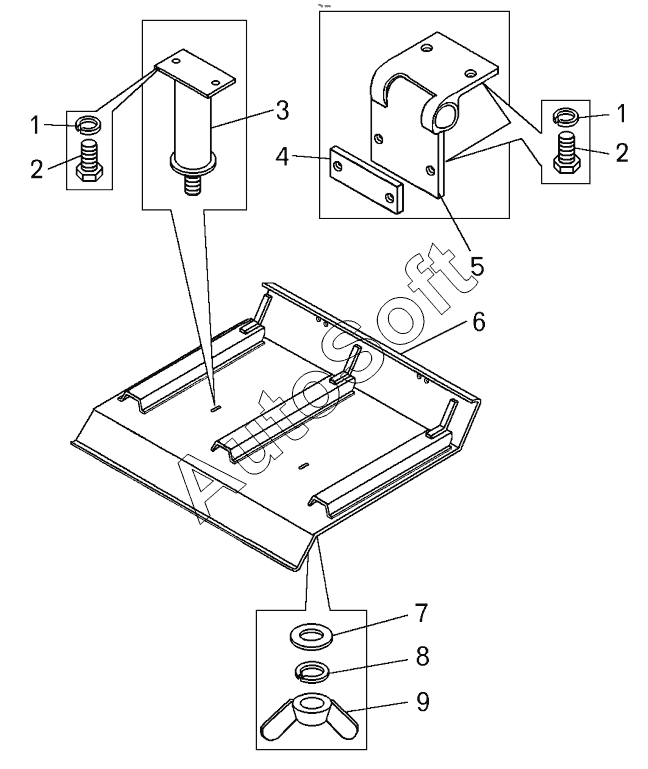 1
2
3
4
1
2
5
6
AutoSoft
7
8
9