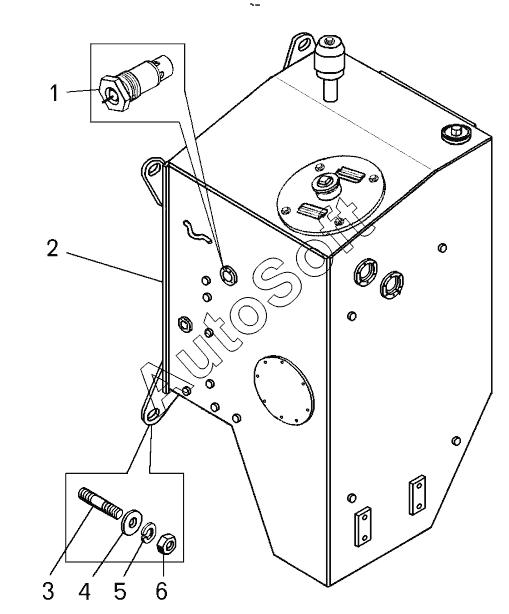 1
2
AutoSoft
3
4
5
6