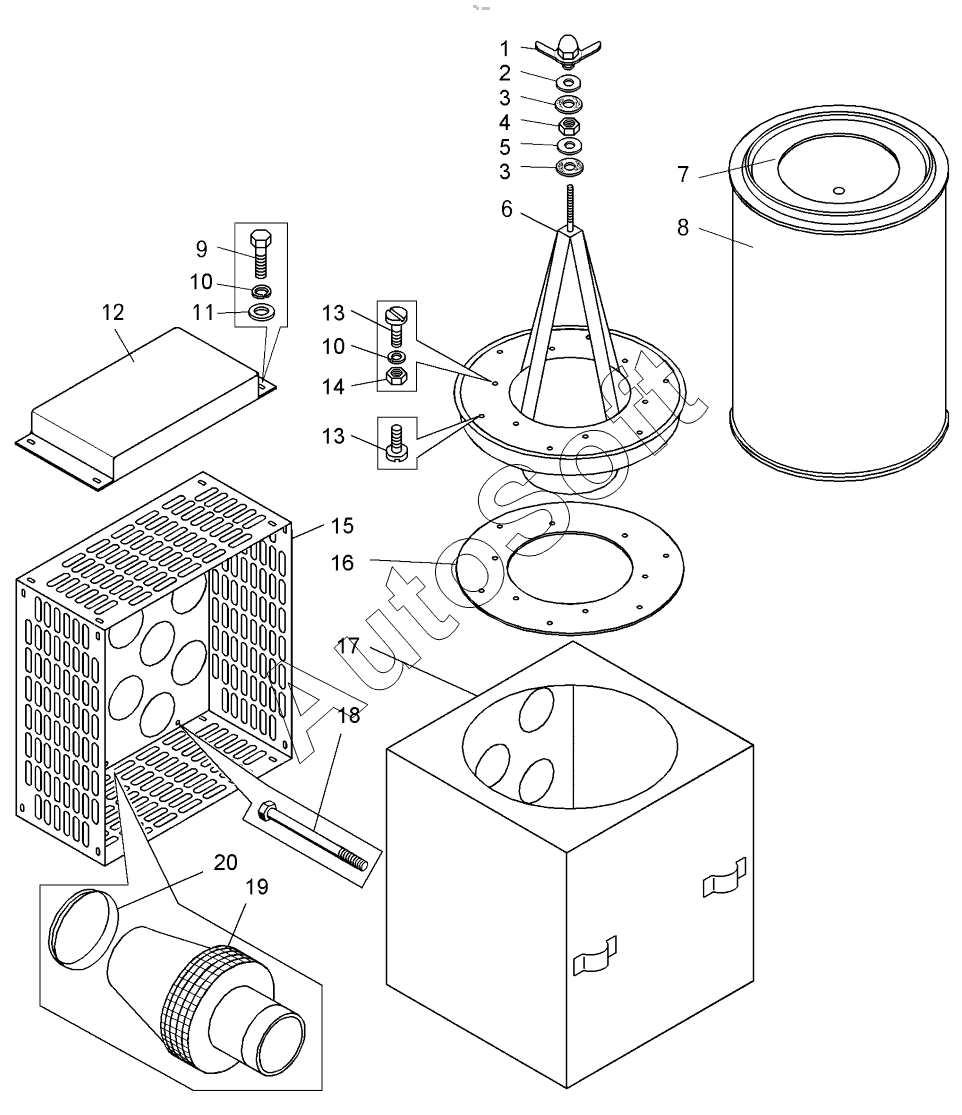 1
2
3
4
5
3
6
7
8
9
10
11
12
13
10
14
13
15
16
17
18
20
19
AutoSoft