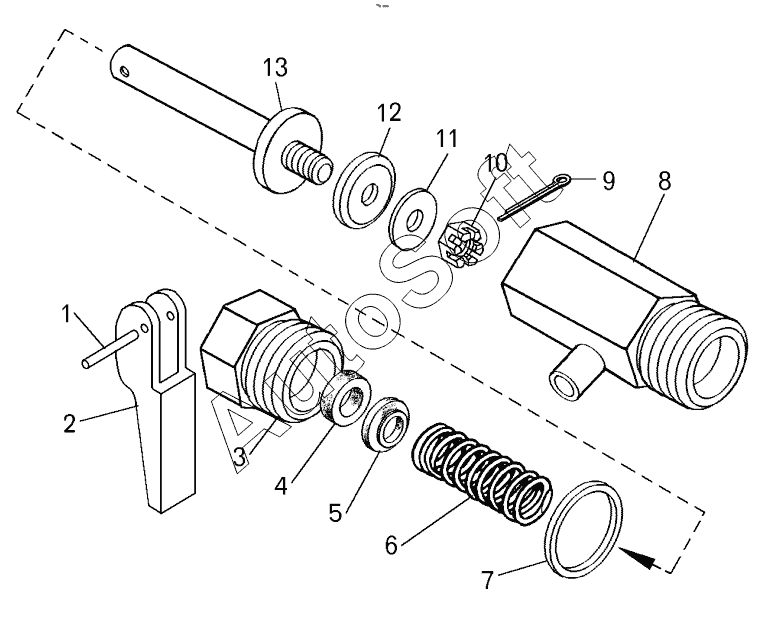 13
12
11
10
9
8
1
2
3
4
5
6
7
AutoSoft