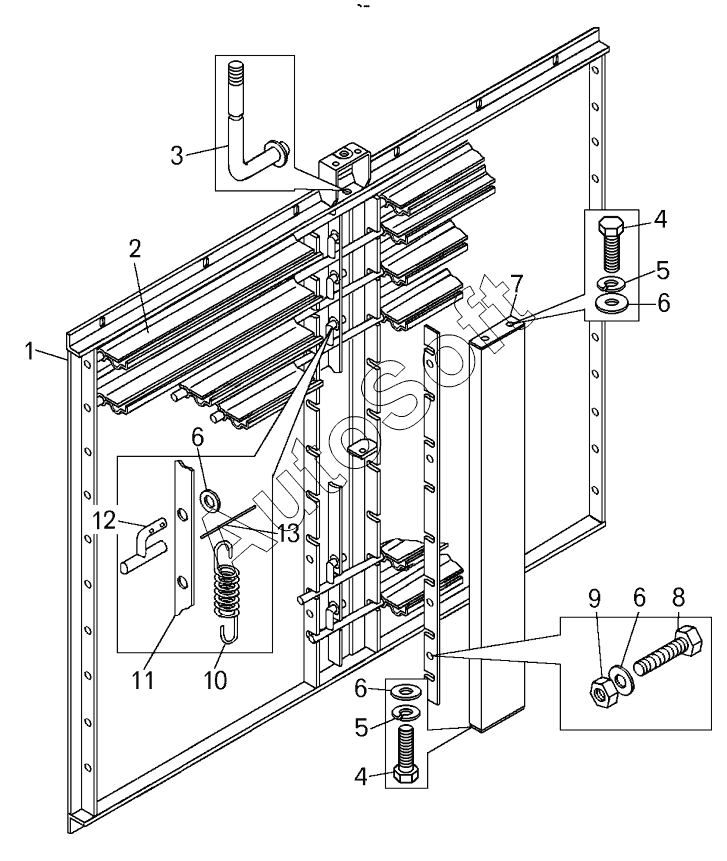 3
2
1
4
5
6
7
AutoSoft
6
12
13
11
10
9
6
8
6
5
4