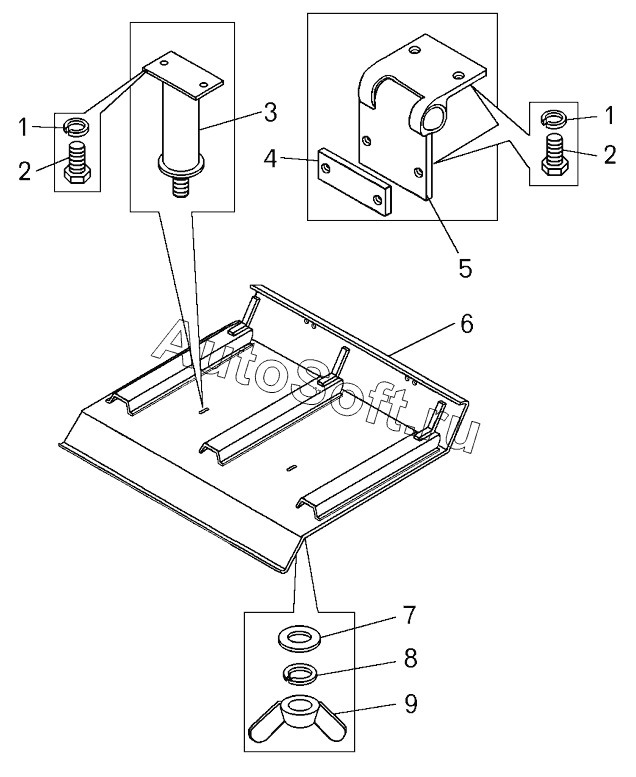 1
2
3
4
1
2
5
6
AutoSoft.ru
7
8
9