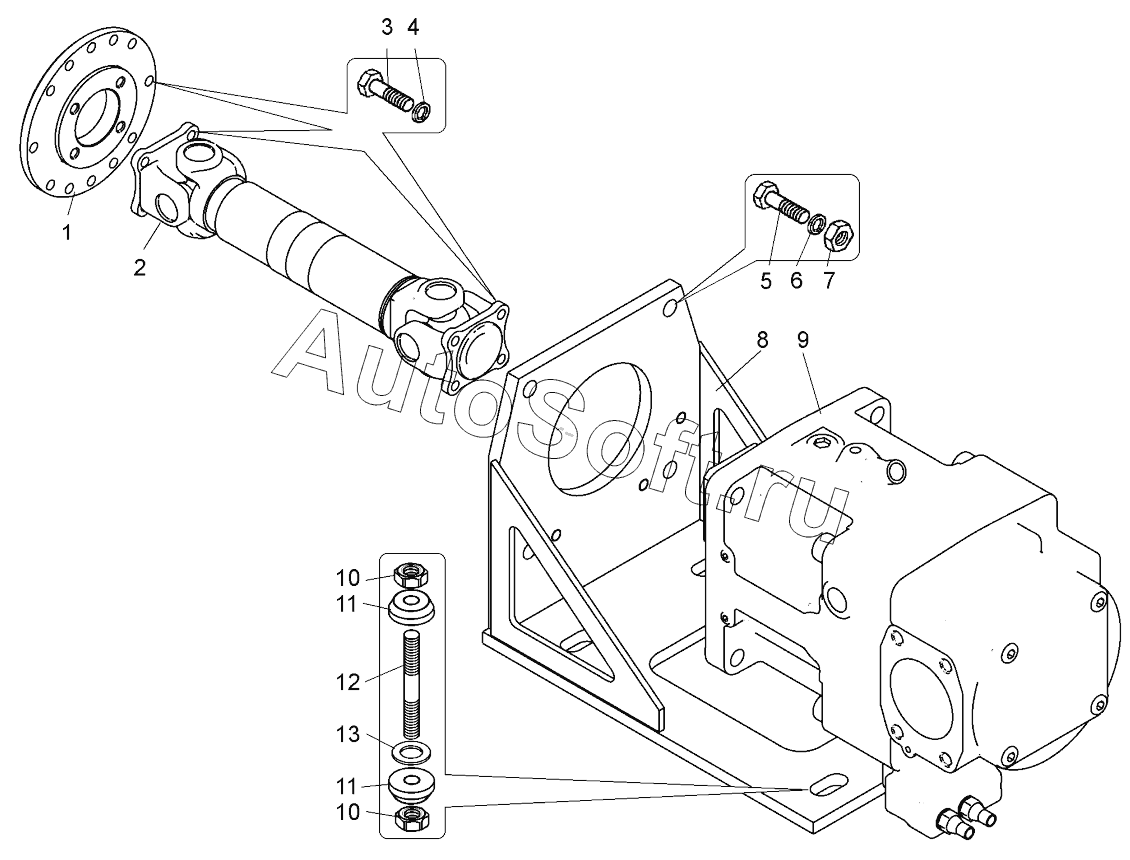 3 4
1
2
5 6 7
8 9
AutoSoft.ru
10
11
12
13
11
10