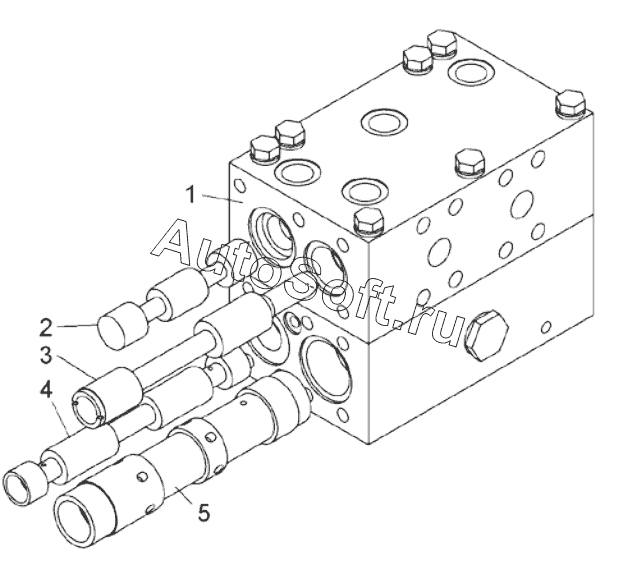 1
AutoSoft.ru
2
3
4
5