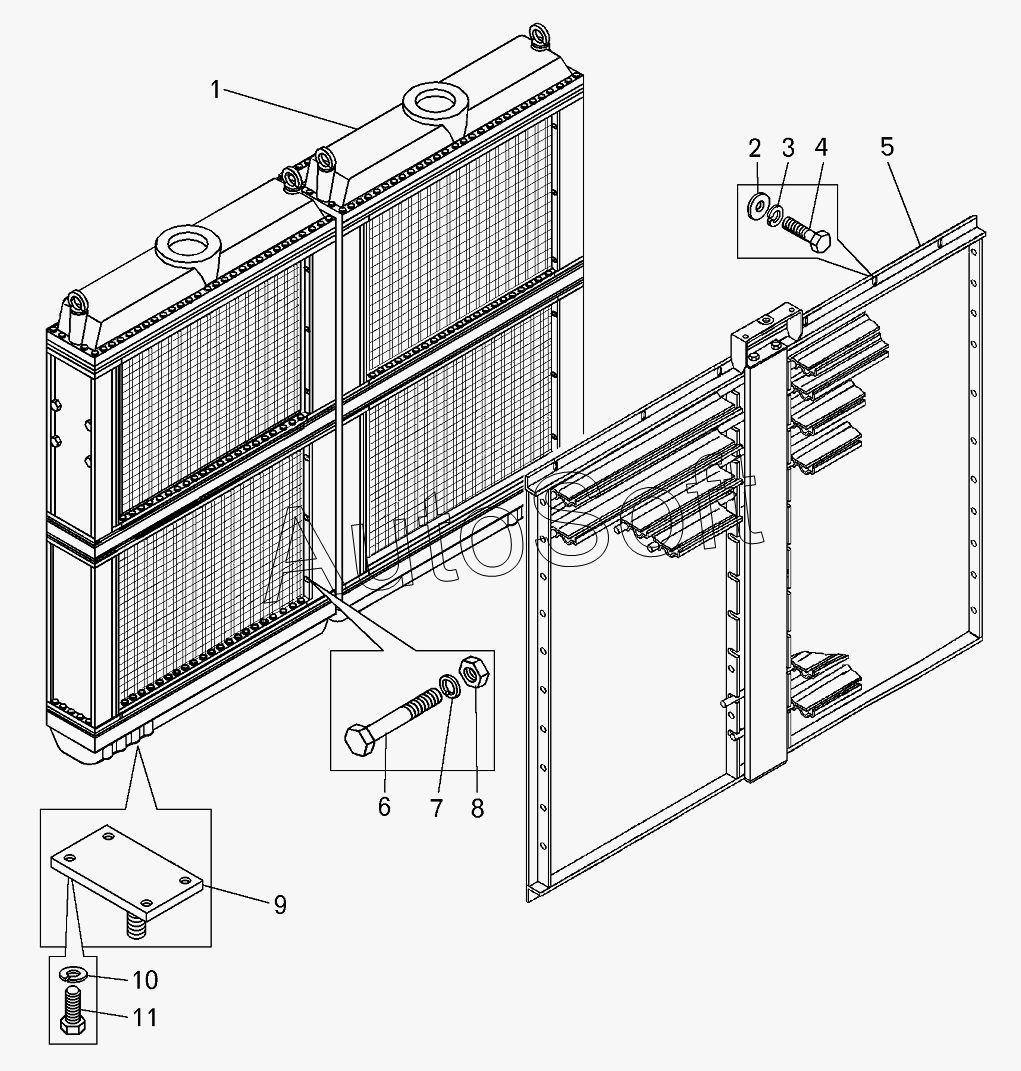 1
2 3 4
5
AutoSoft
6 7 8
9
10
11