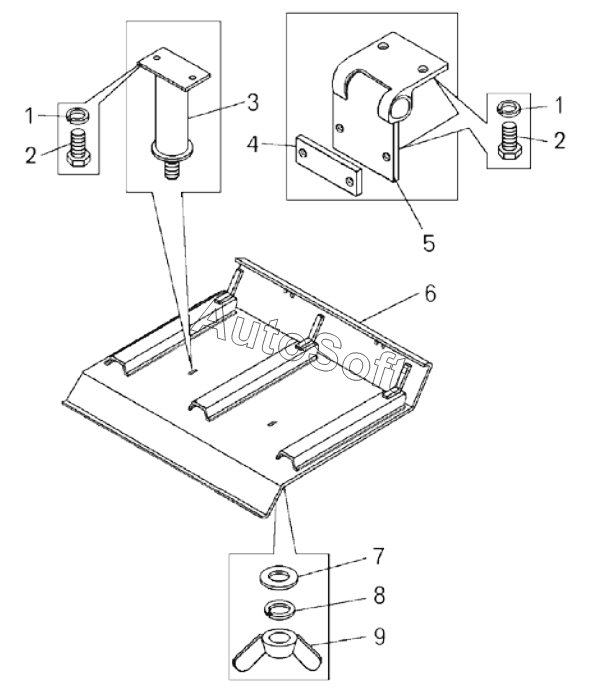 1
2
3
4
1
2
5
6
AutoSoft
7
8
9