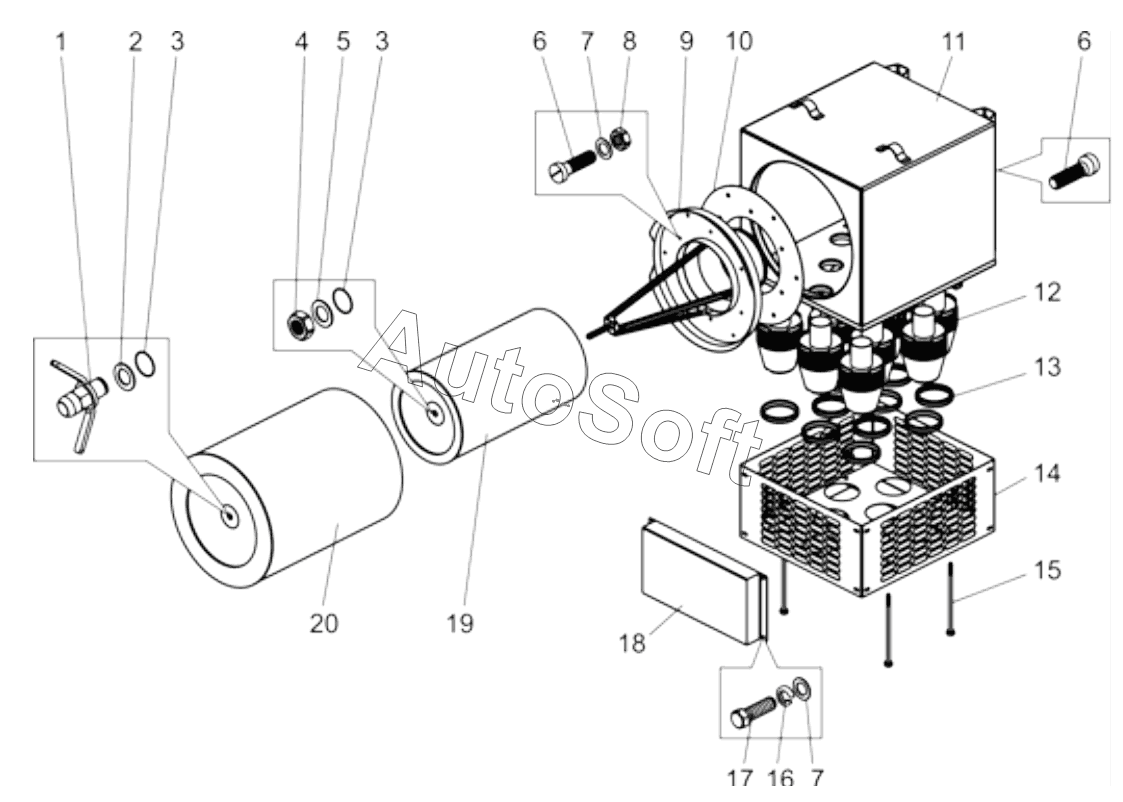 1 2 3 4 5 3 6 7 8 9 10 11 6

12

13

14

15

20 19 18

17 16 7

AutoSoft