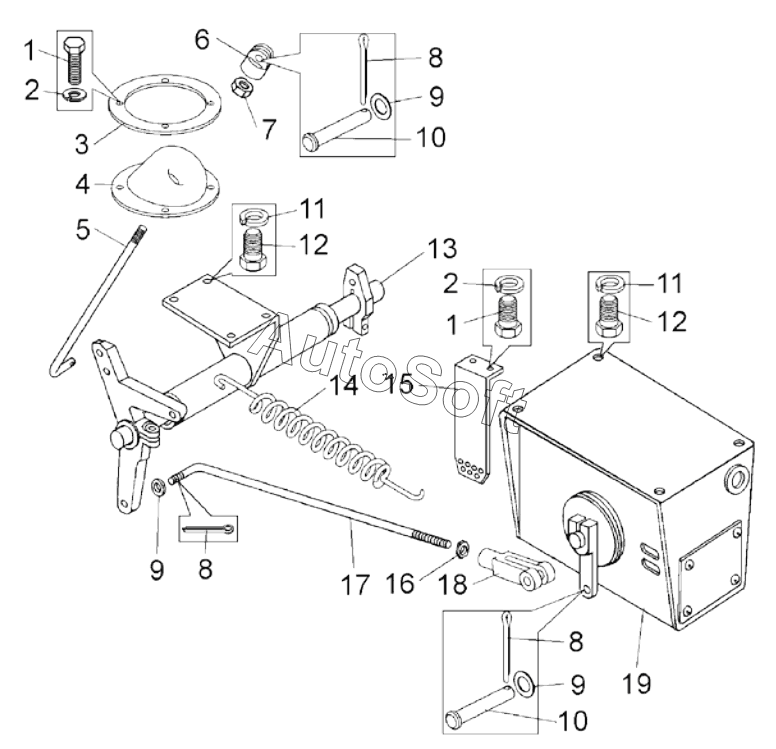 1
2
3
4
5
6
7
8
9
10
11
12
13
2
1
11
12
14
15
AutoSoft
9
8
17
16
18
8
9
10
19