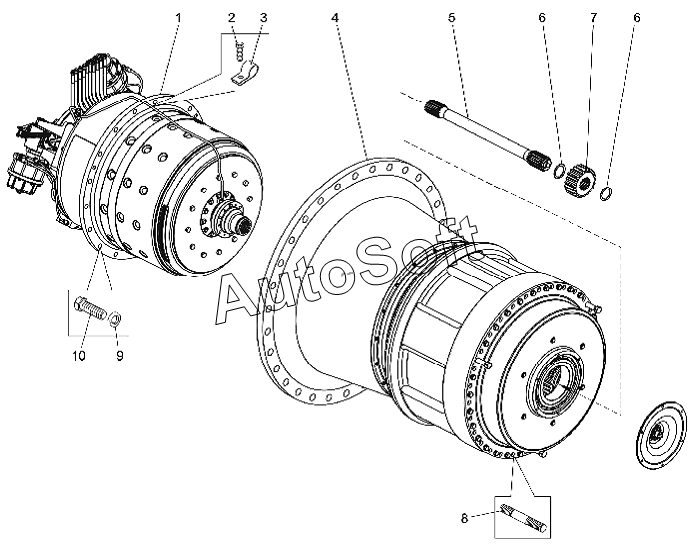 1 2 3 4 5 6 7 6

AutoSoft

10 9

8