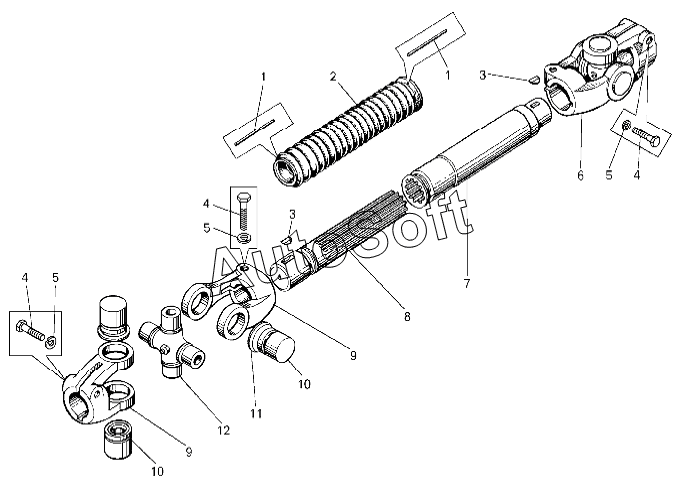 1
2
1
3
6
5
4
4
5
3
AutoSoft
7
8
4
5
9
10
11
12
9
10