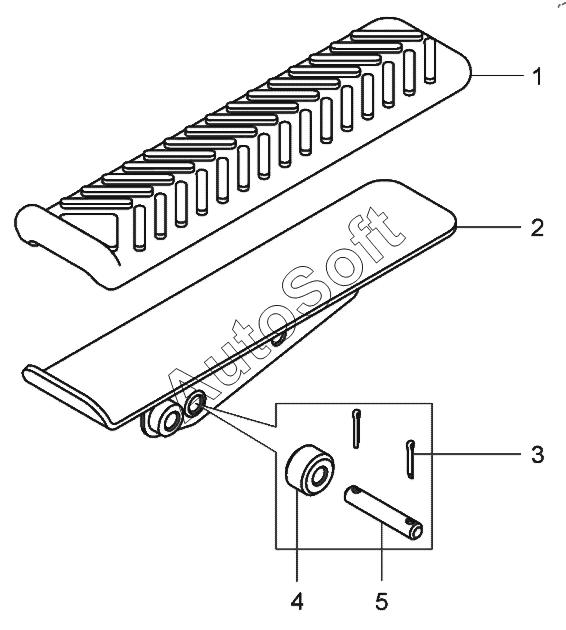 1
2
AutoSoft
3
4
5