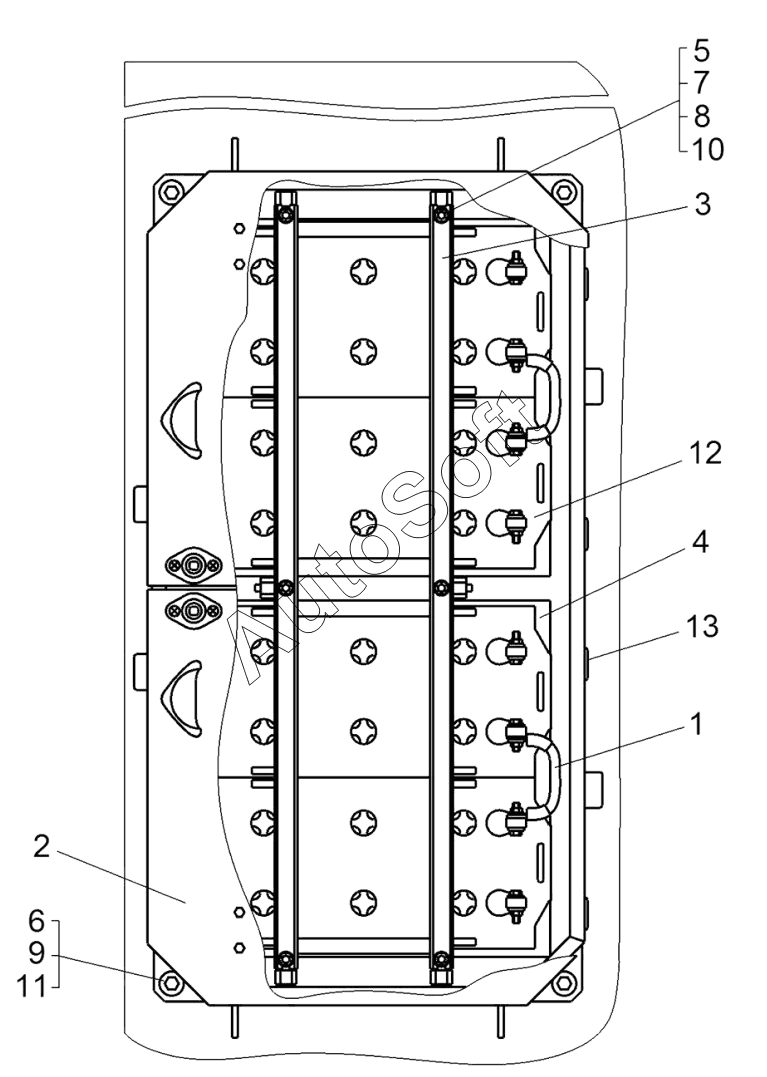 5
7
8
10
3
12
4
13
1
2
6
9
11
AutoSoft