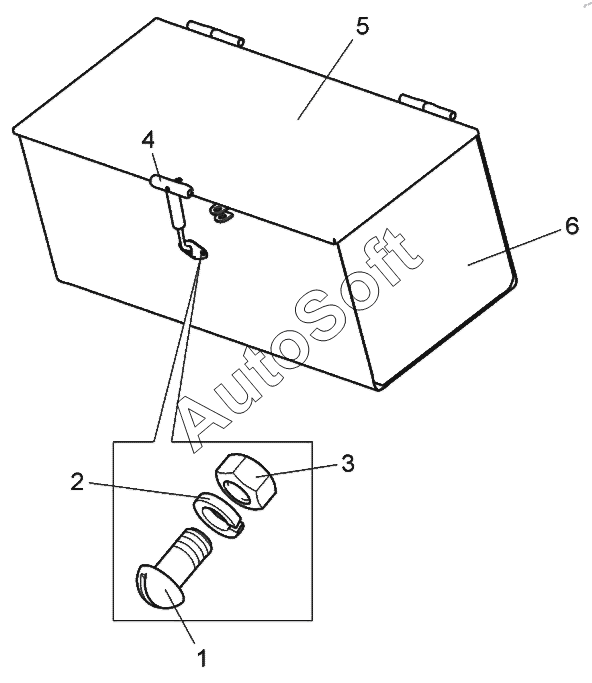 5
4
6
AutoSoft
3
2
1