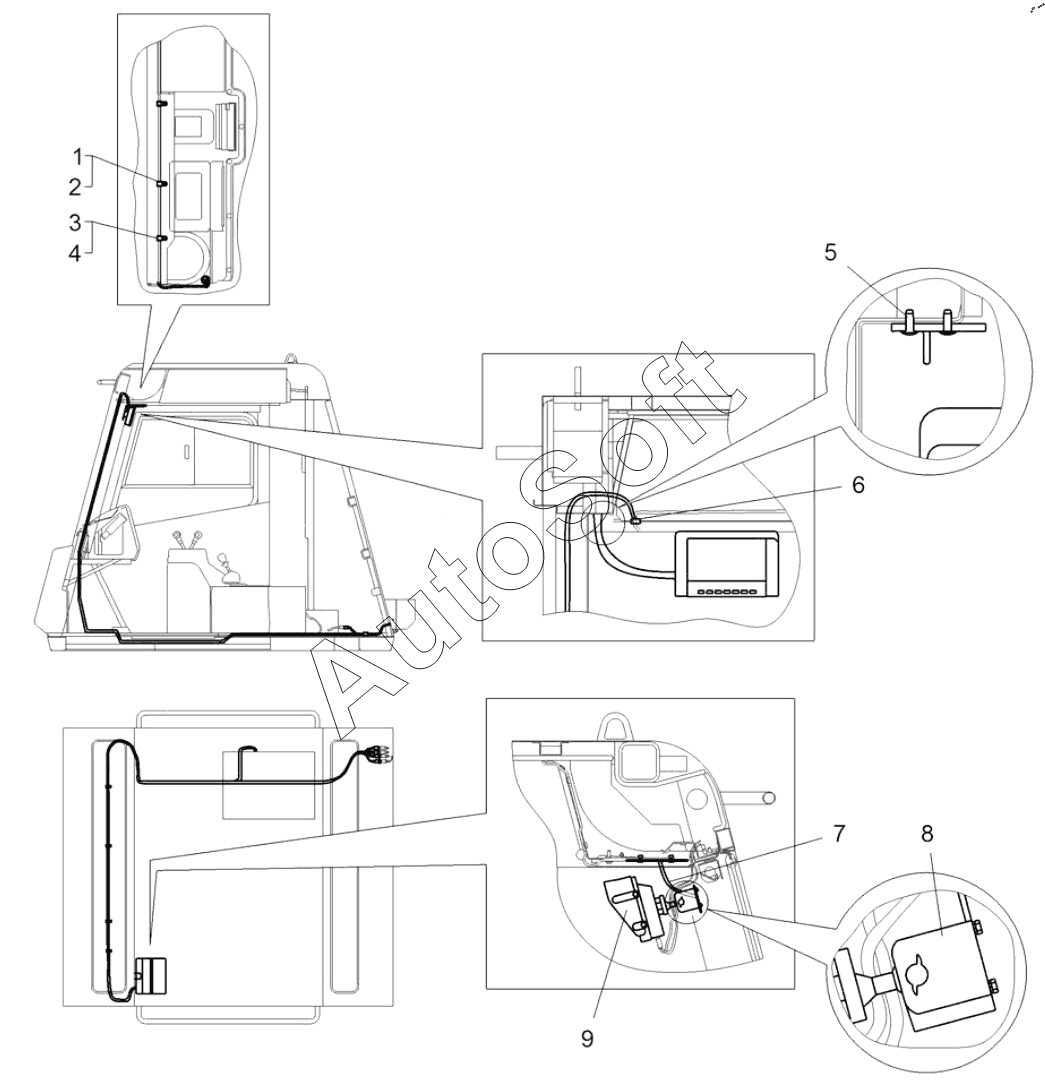 1
2
3
4
5
6
7
8
9
AutoSoft