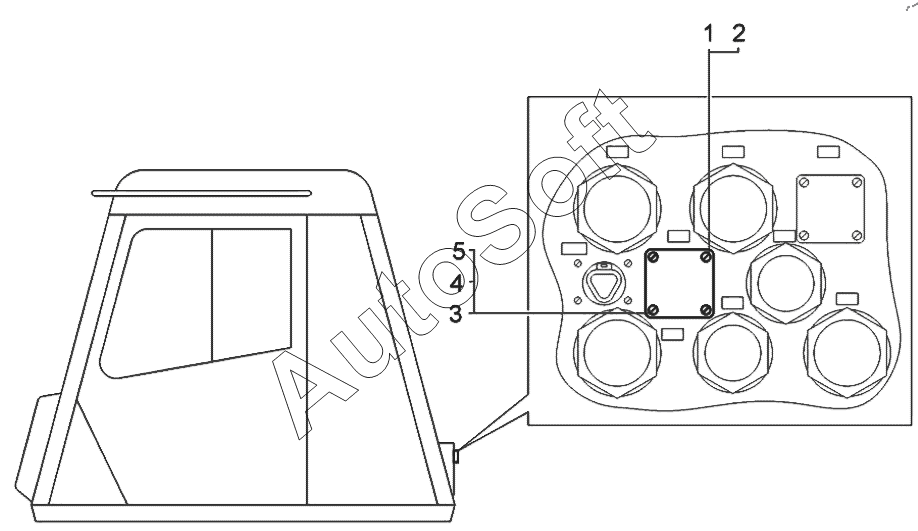 1 2
5
4
3
AutoSoft