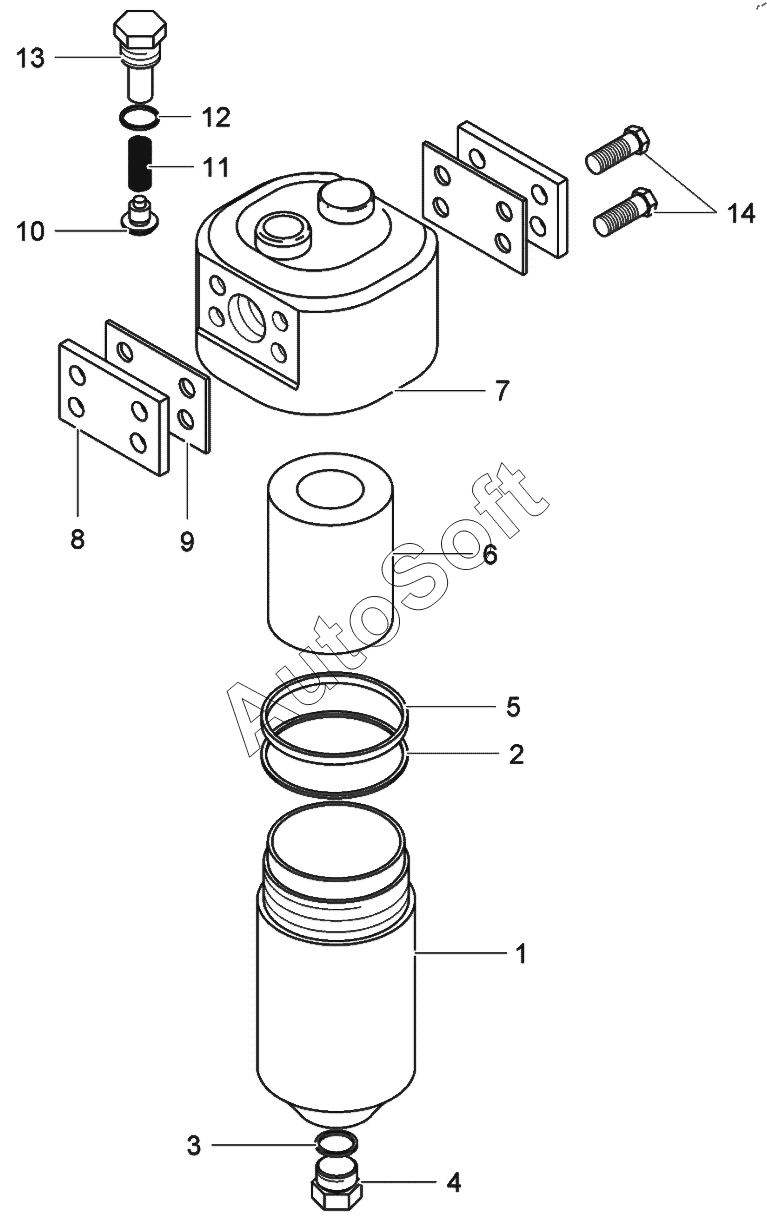 13
12
11
10
14
7
8
9
6
AutoSoft
5
2
1
3
4