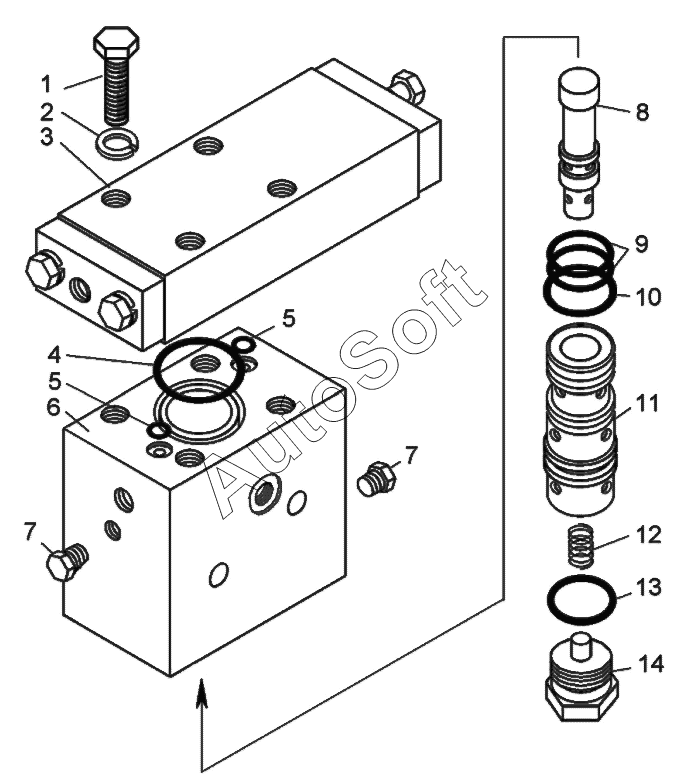 1
2
3
4
5
5
6
7
7
8
9
10
11
12
13
14
AutoSoft