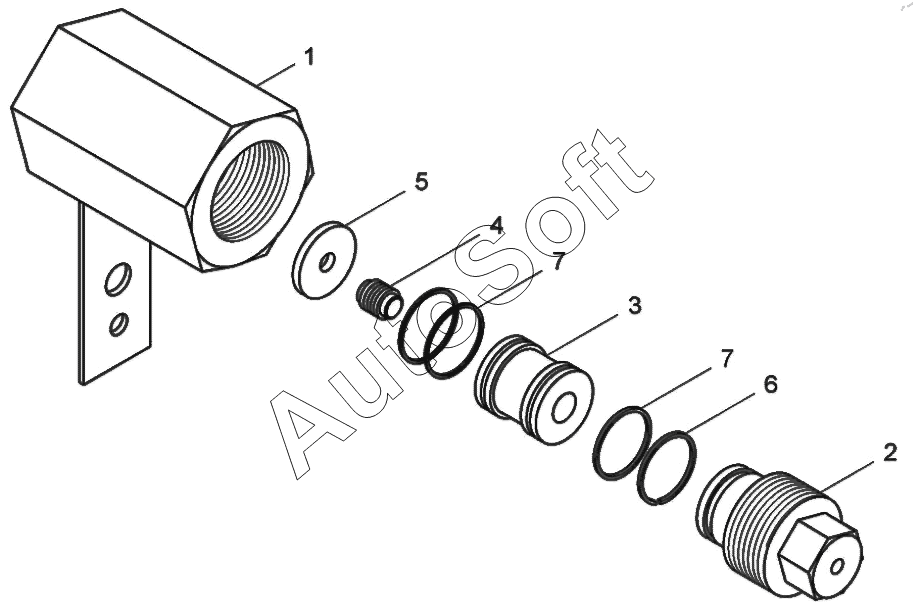 1
5
4
7
3
7
6
2
AutoSoft