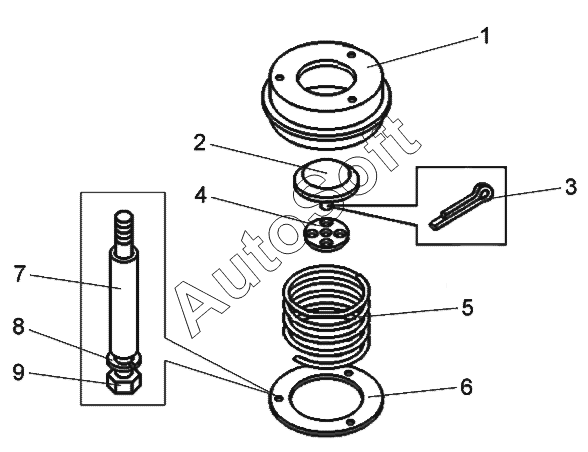 1
2
3
4
7
5
8
9
6
AutoSoft