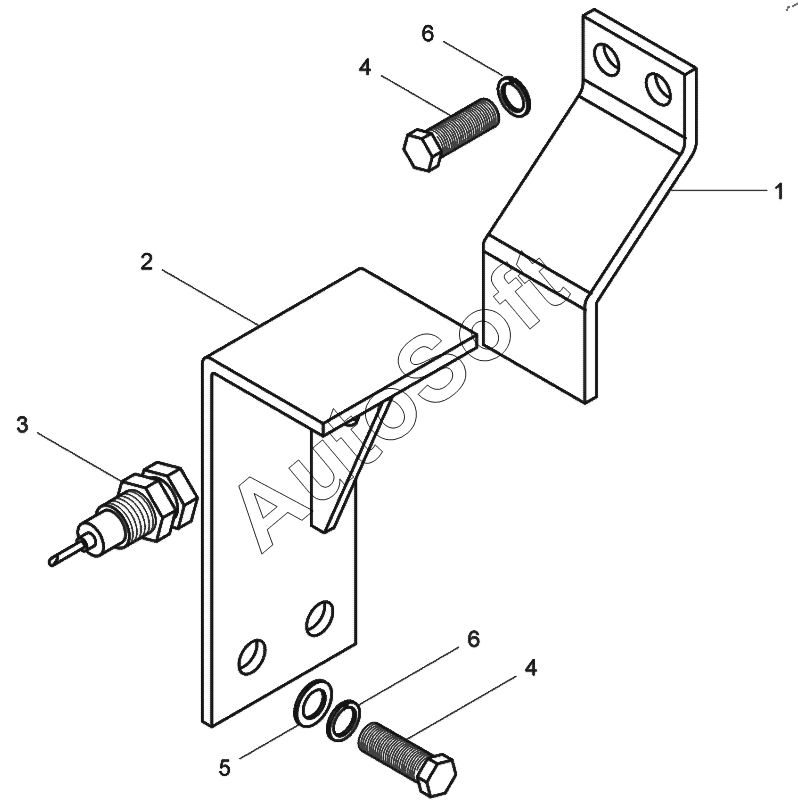 6
4
1
2
AutoSoft
3
6
4
5