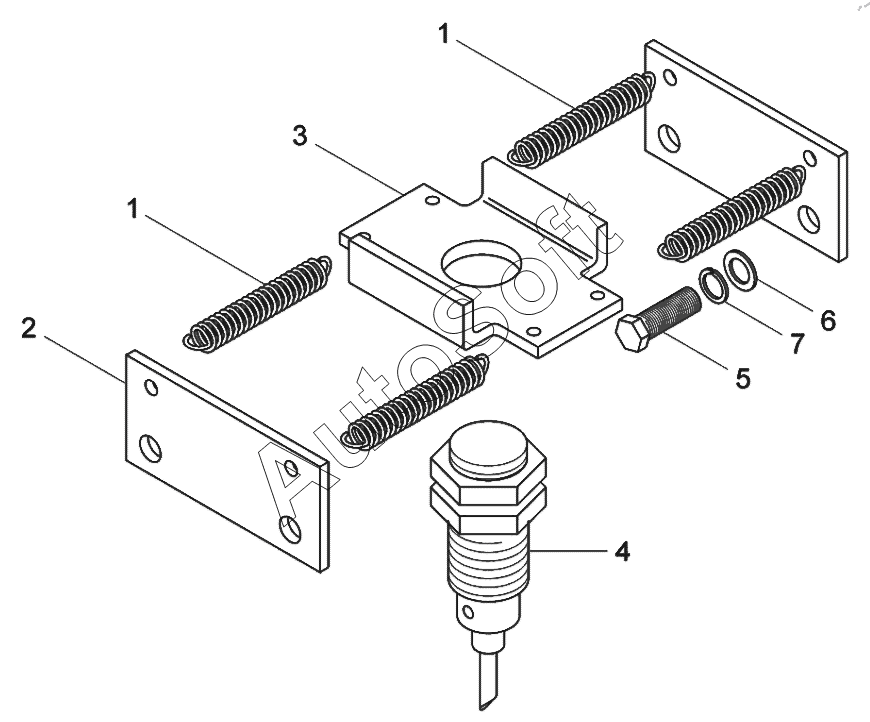 1
3
1
2
6
7
5
4
AutoSoft