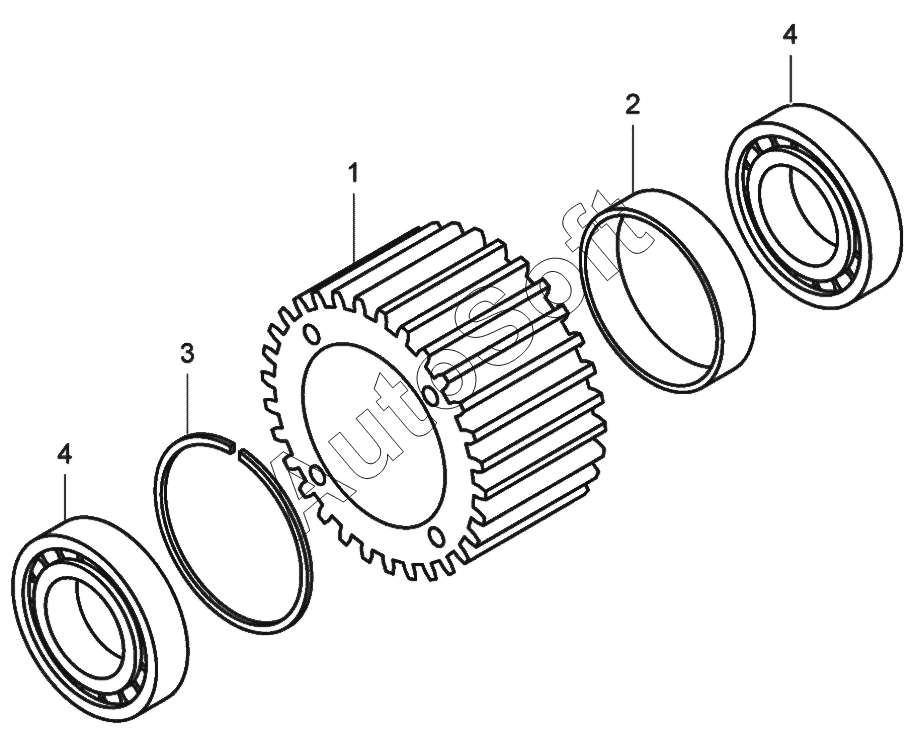 4
2
1
3
4
AutoSoft