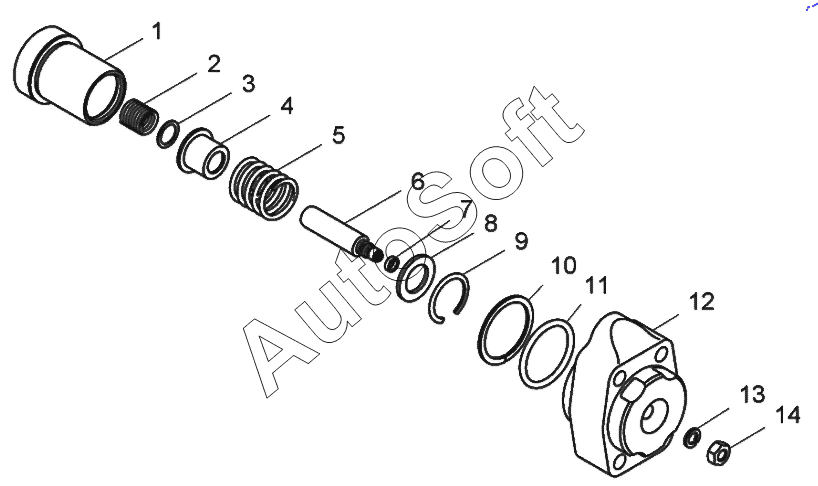 1
2
3
4
5
6
7
8
9
10
11
12
13
14
AutoSoft