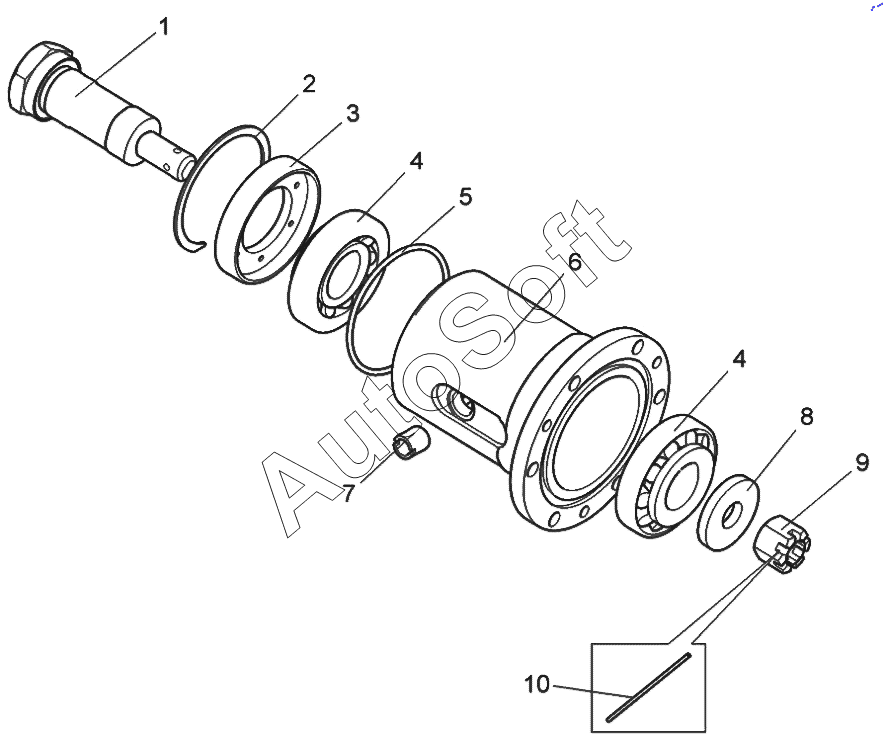 1
2
3
4
5
6
AutoSoft
4
8
9
7
10