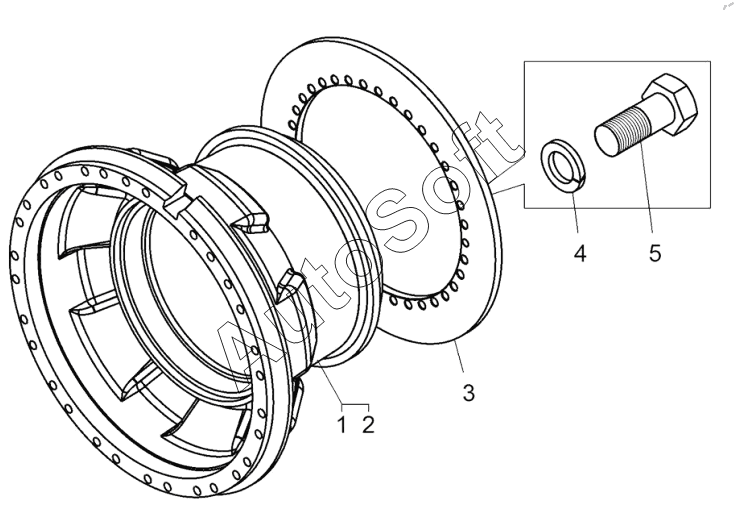 AutoSoft
4
5
3
1 2