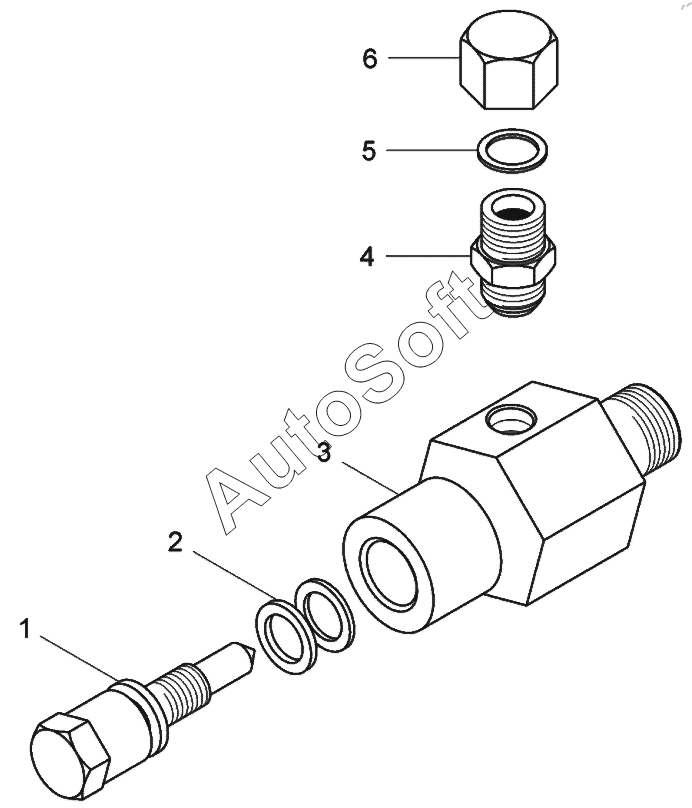 6
5
4
AutoSoft
3
2
1