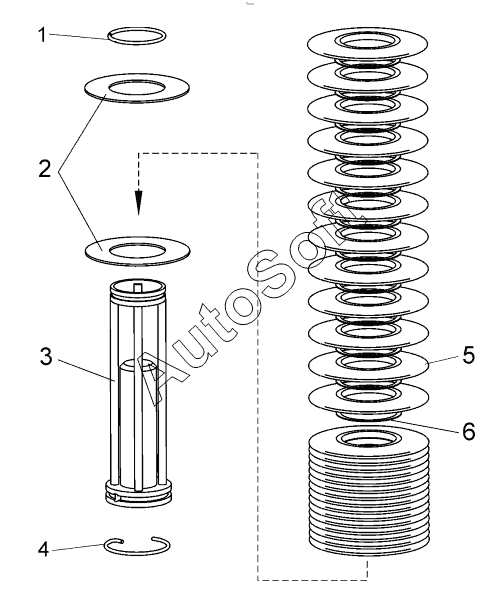 1
2
3
4
5
6
AutoSoft