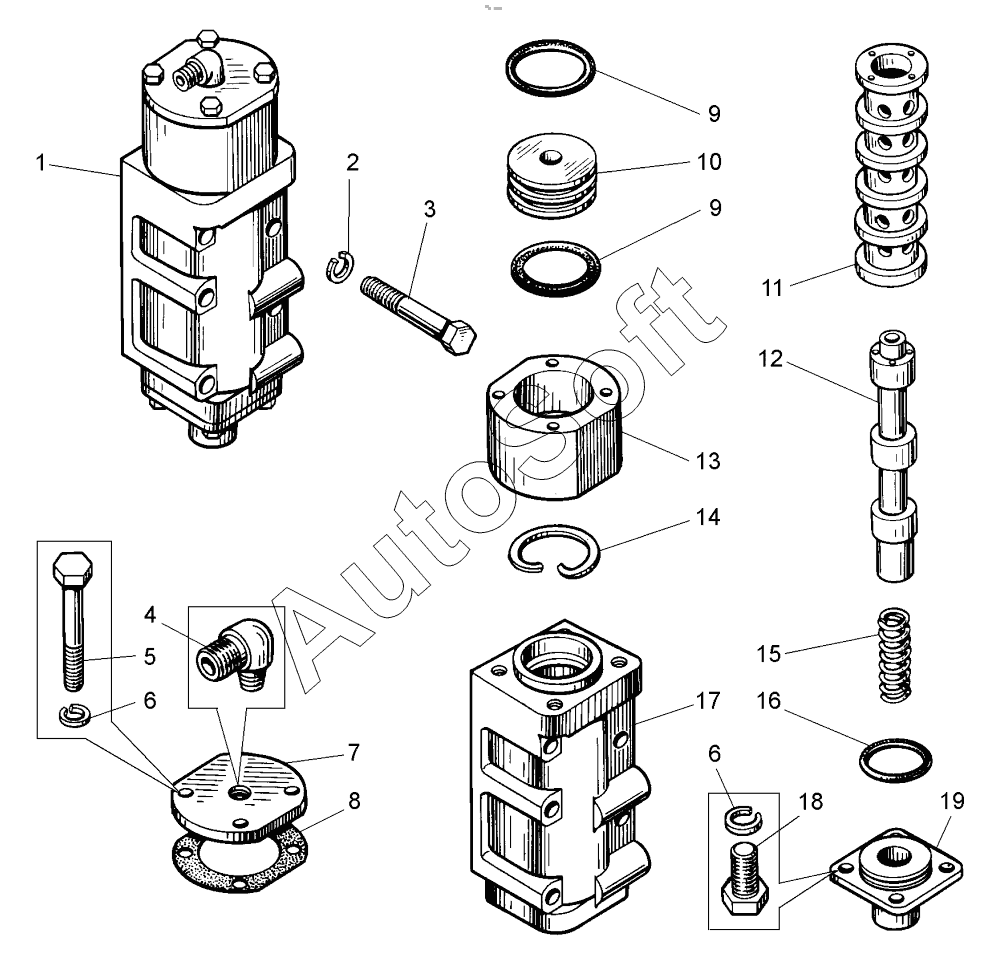 1
2
3
9
10
9
11
12
13
14
AutoSoft
4
5
6
7
8
15
16
17
6
18
19