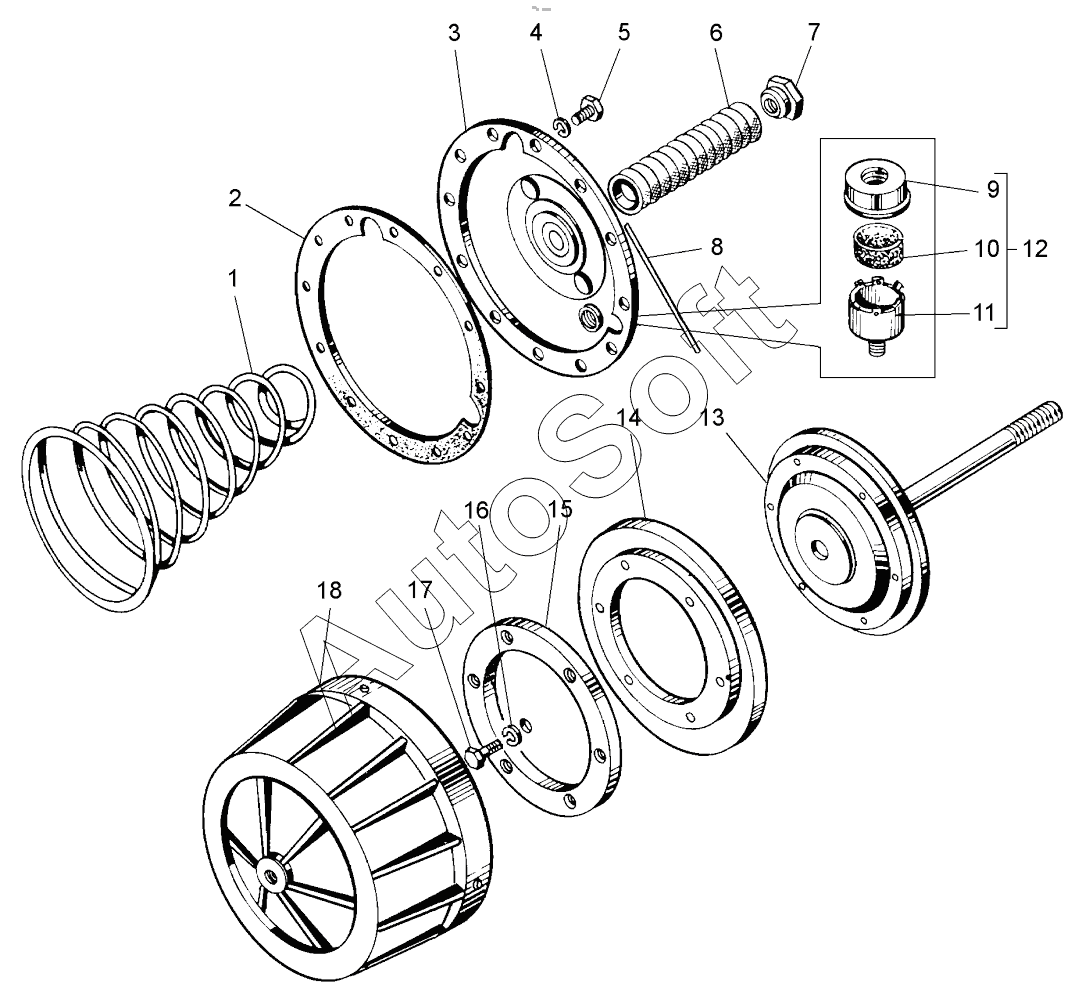 3
4
5
6
7
2
9
8
10
12
1
11
14
13
16
15
18
17
AutoSoft