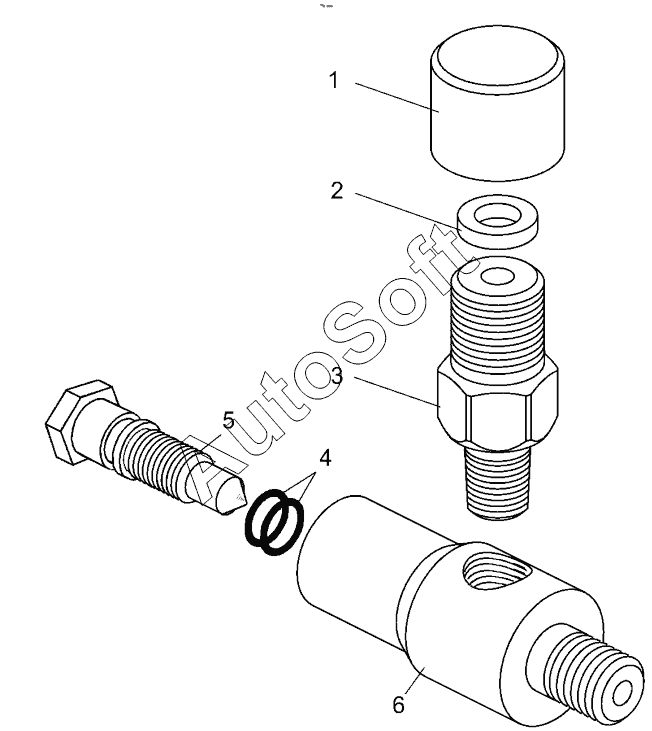 1
2
AutoSoft
3
5
4
6