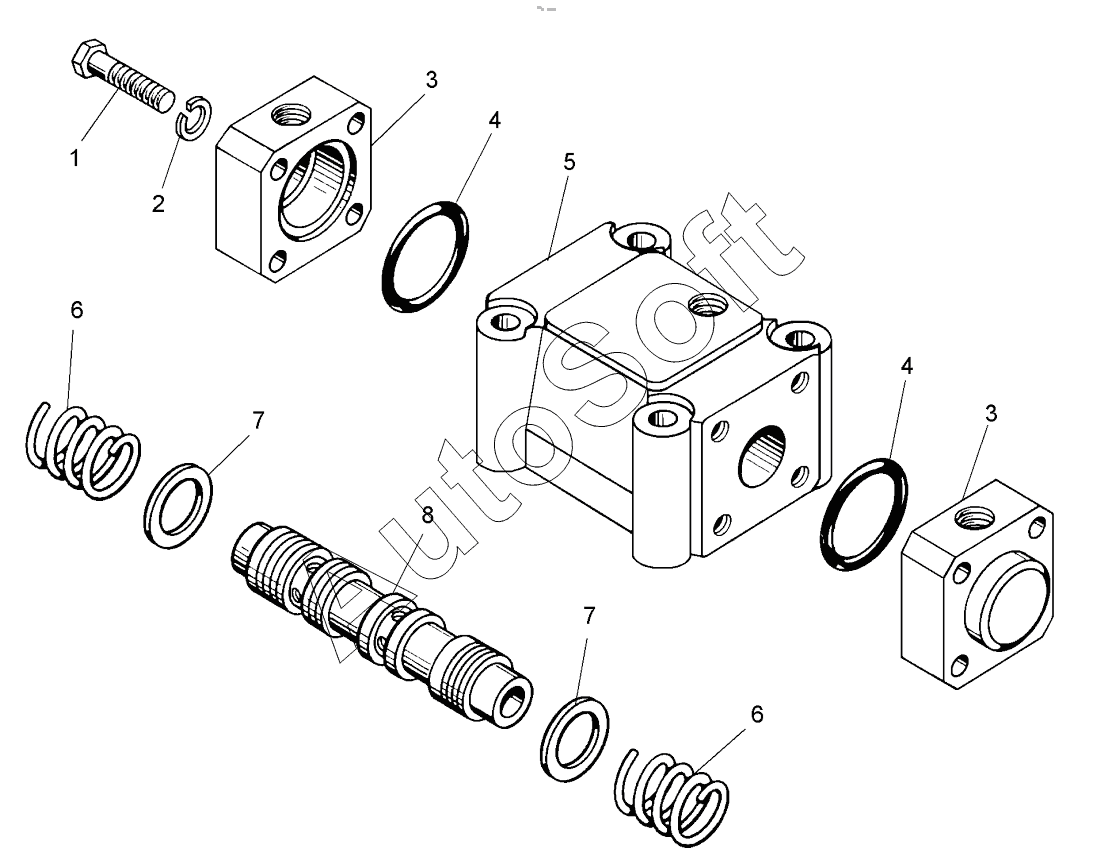 1
2
3
4
5
6
7
8
4
3
7
6
AutoSoft