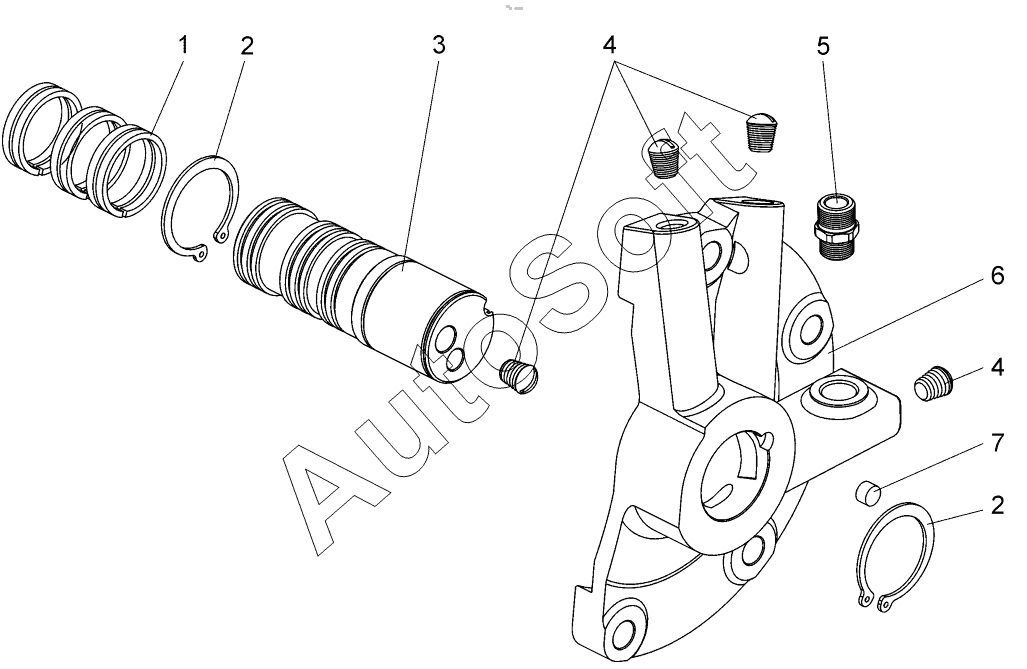 1
2
3
4
5
6
4
7
2
AutoSoft