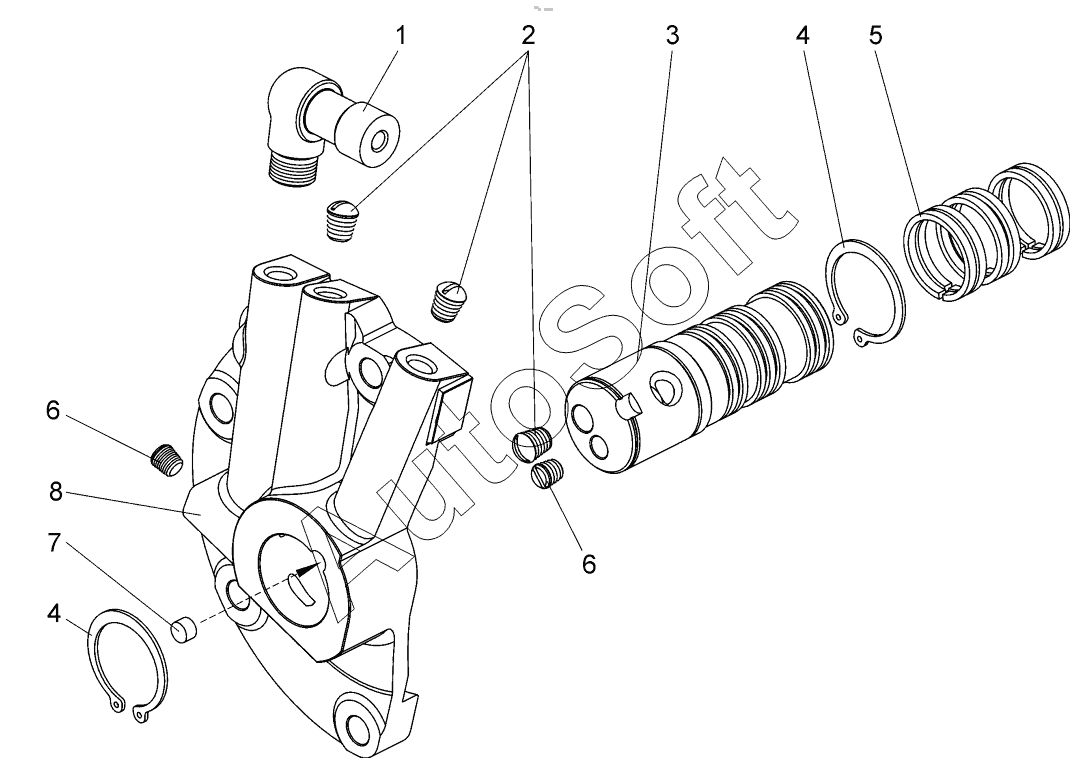 1
2
3
4
5
6
8
7
4
6
AutoSoft