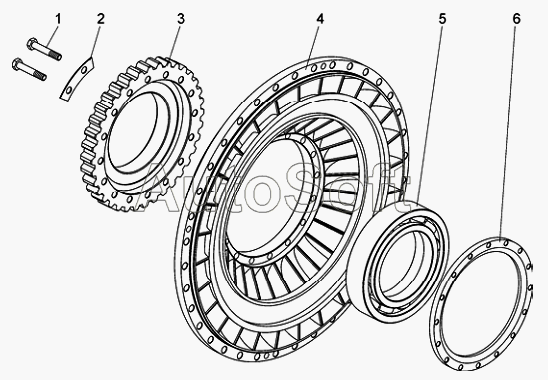 1
2
3
4
5
6
AutoSoft