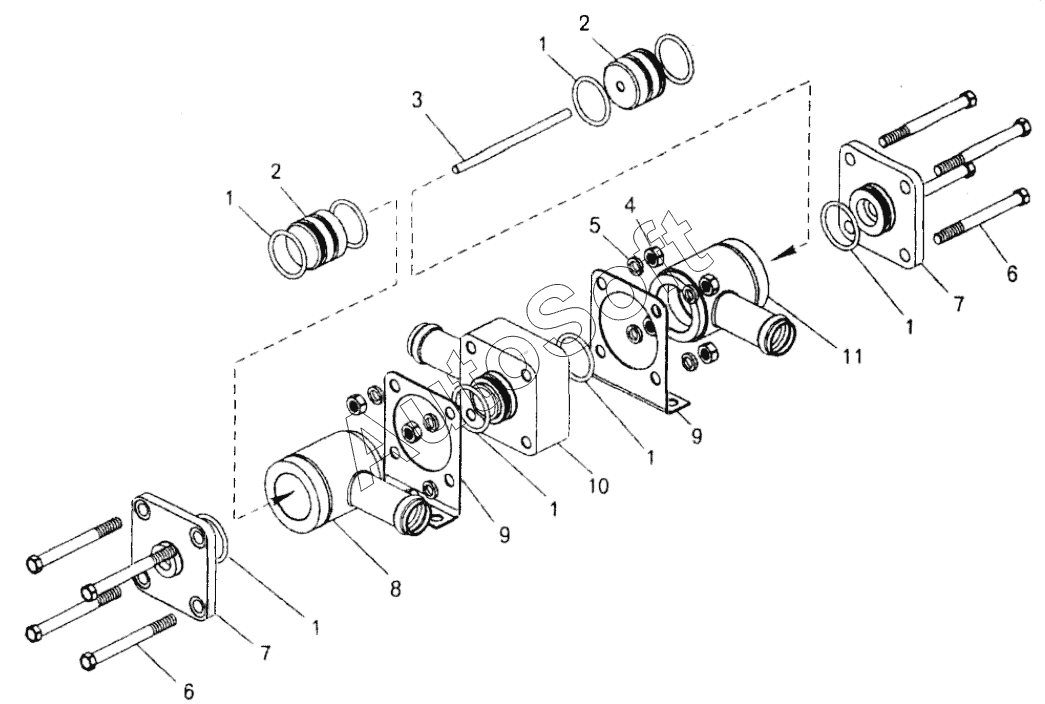 2
1
3
2
1
5
4
6
7
1
11
9
1
10
1
9
8
1
7
6
AutoSoft