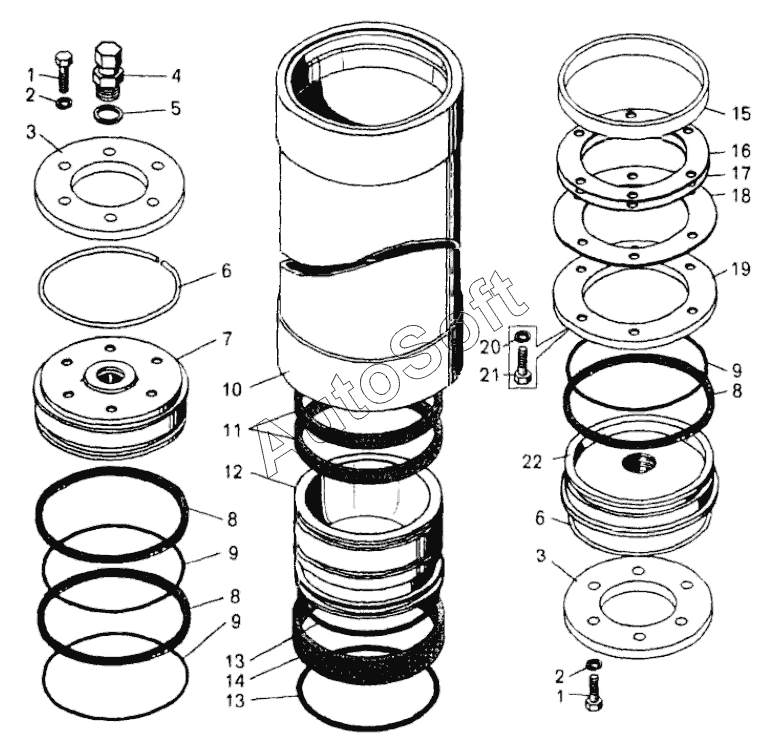 1
2
4
5
3
6
7
8
9
8
9
10
11
12
13
14
13
AutoSoft
15
16
17
18
19
20
21
9
8
22
6
3
2
1