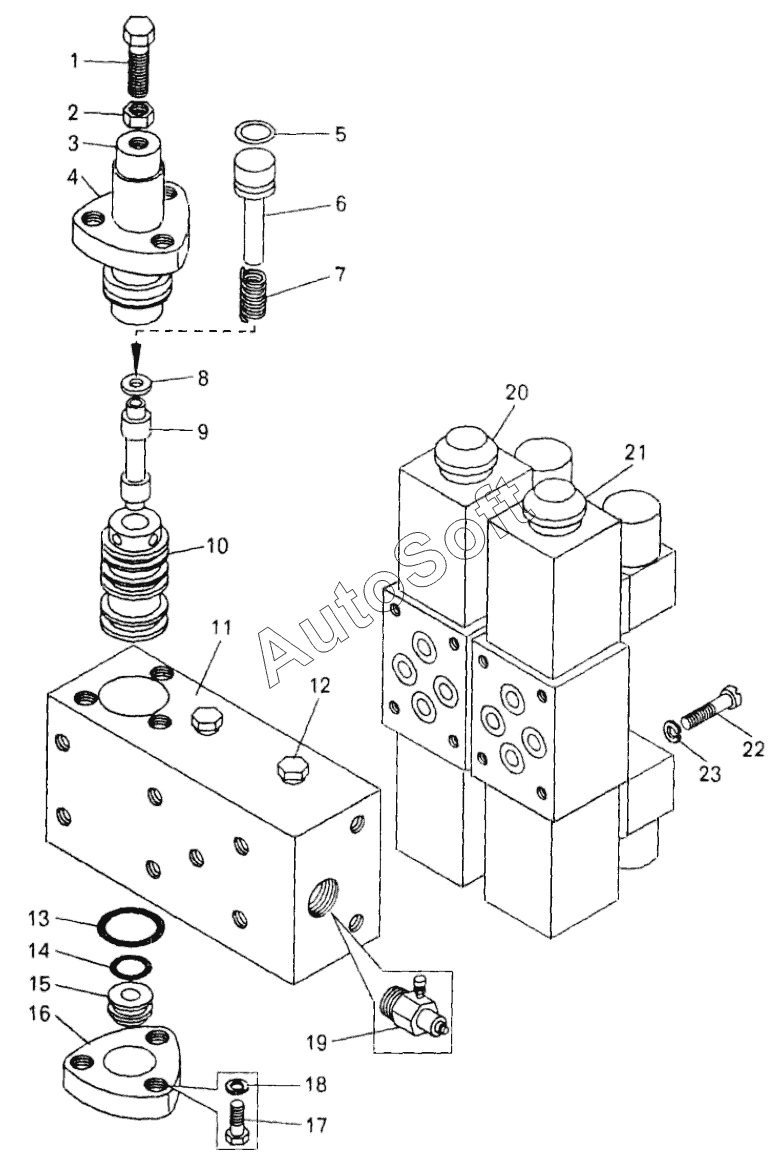 1
2
3
4
5
6
7
8
9
10
11
12
13
14
15
16
17
18
19
20
21
22
23
AutoSoft