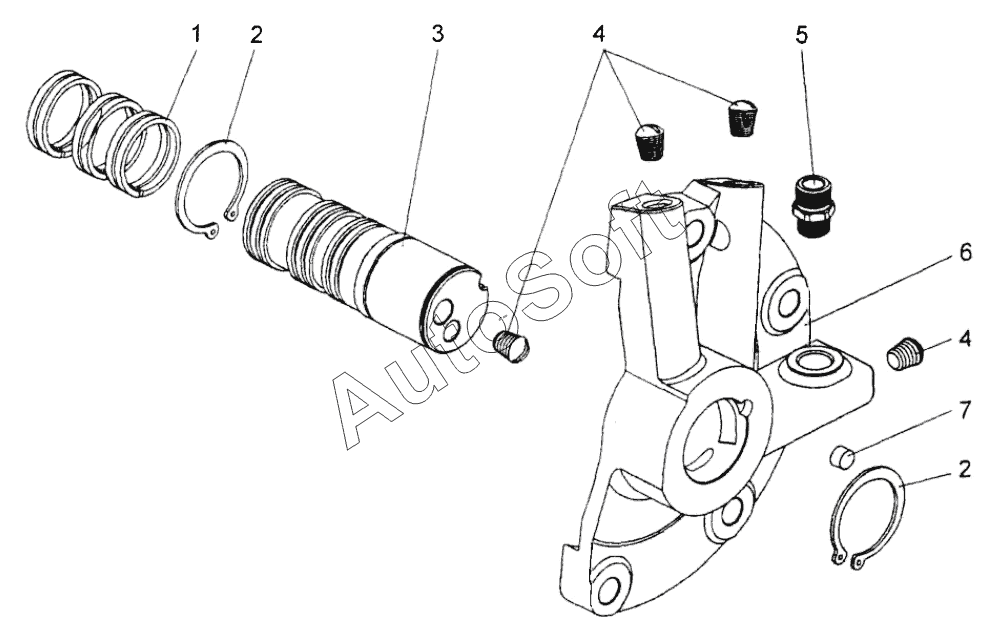 1
2
3
4
5
6
4
7
2
AutoSoft