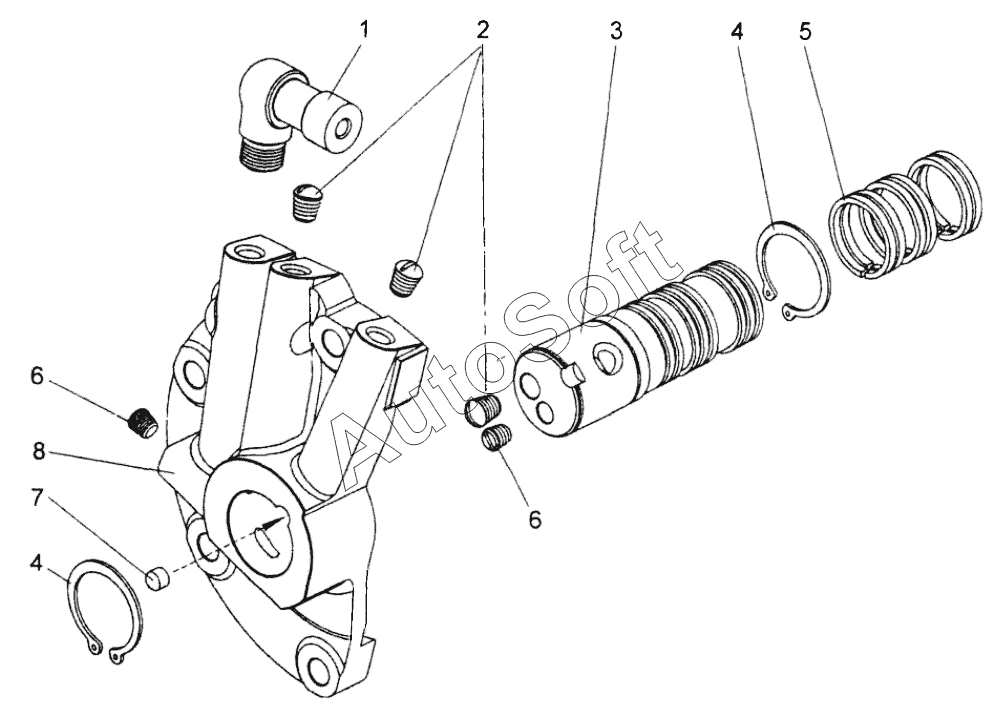 1
2
3
4
5
6
8
7
4
6
AutoSoft